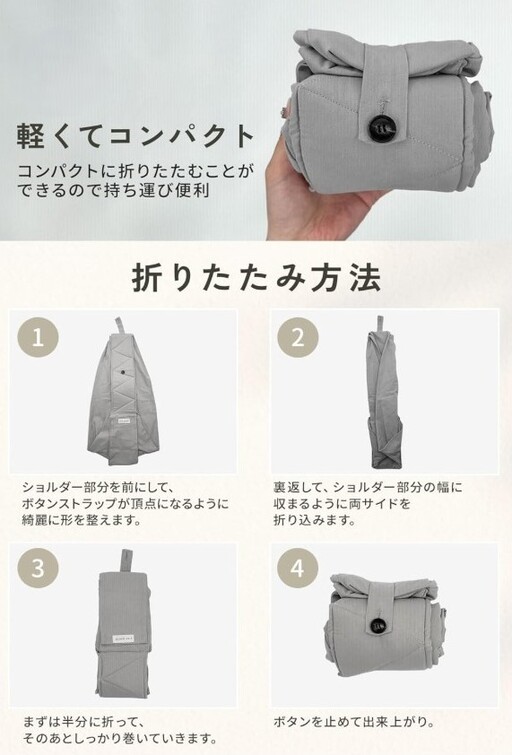 軽くてコンパクト

コンパクトに折りたたむことができるので持ち運び便利

折りたたみ方法

1

ショルダー部分を前にして、ボタンストラップが頂点になるように綺麗に形を整えます。

2

裏返して、ショルダー部分の幅に収まるように両サイドを折り込みます。

3

まずは半分に折って、そのあとしっかり巻いていきます。

4

ボタンを止めて出来上がり。