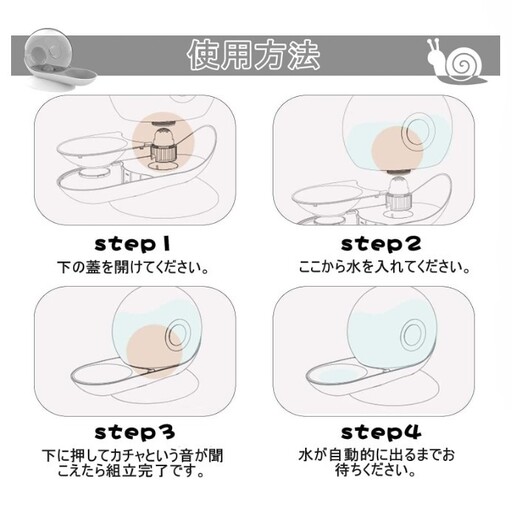 使用方法

step1
下の蓋を開けてください。

step2
ここから水を入れてください。

step3
下に押してカチャという音が聞こえたら組立完了です。

step4
水が自動的に出るまでお待ちください。